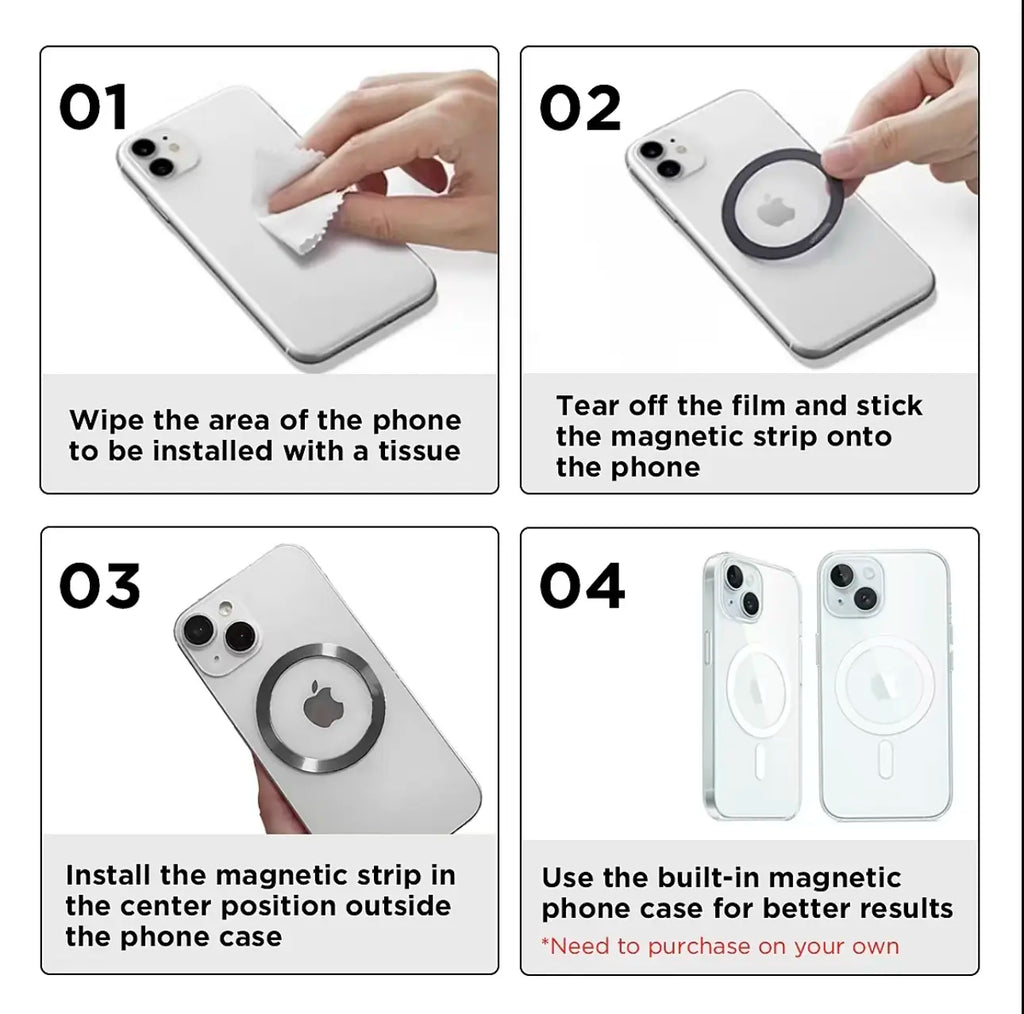 01

Wipe the area of the phone to be installed with a tissue

02

Tear off the film and stick the magnetic strip onto the phone

03

Install the magnetic strip in the center position outside the phone case

04

Use the built-in magnetic phone case for better results

*Need to purchase on your own